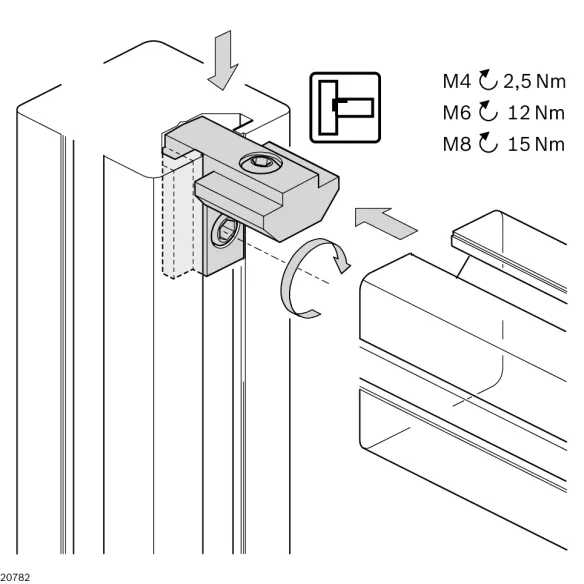 M4 2,5 Nm
M6 12 Nm
M8 15 Nm

20782