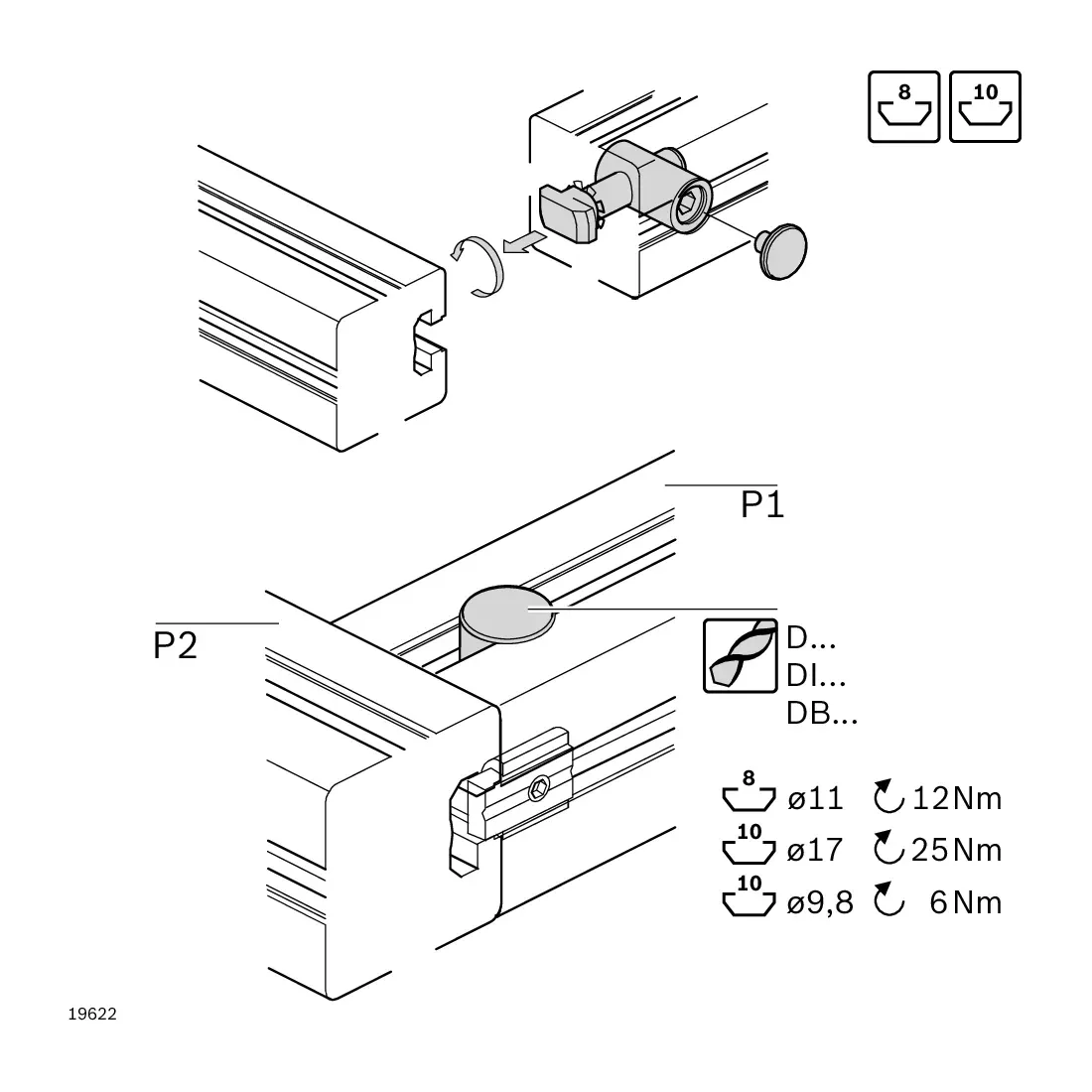 8 10

P1

P2

D...
DI...
DB...

8 ø11 12Nm
10 ø17 25Nm
10 ø9,8 6Nm

19622