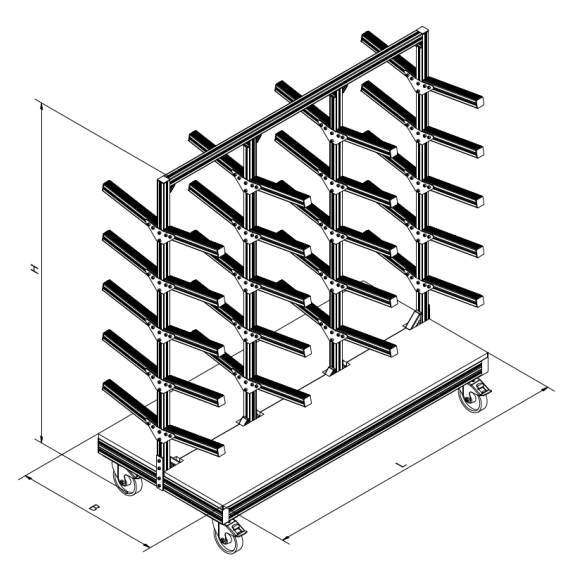 H

B

L