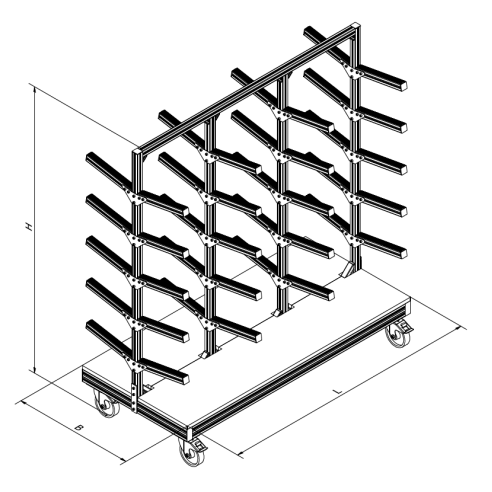 H

B

L