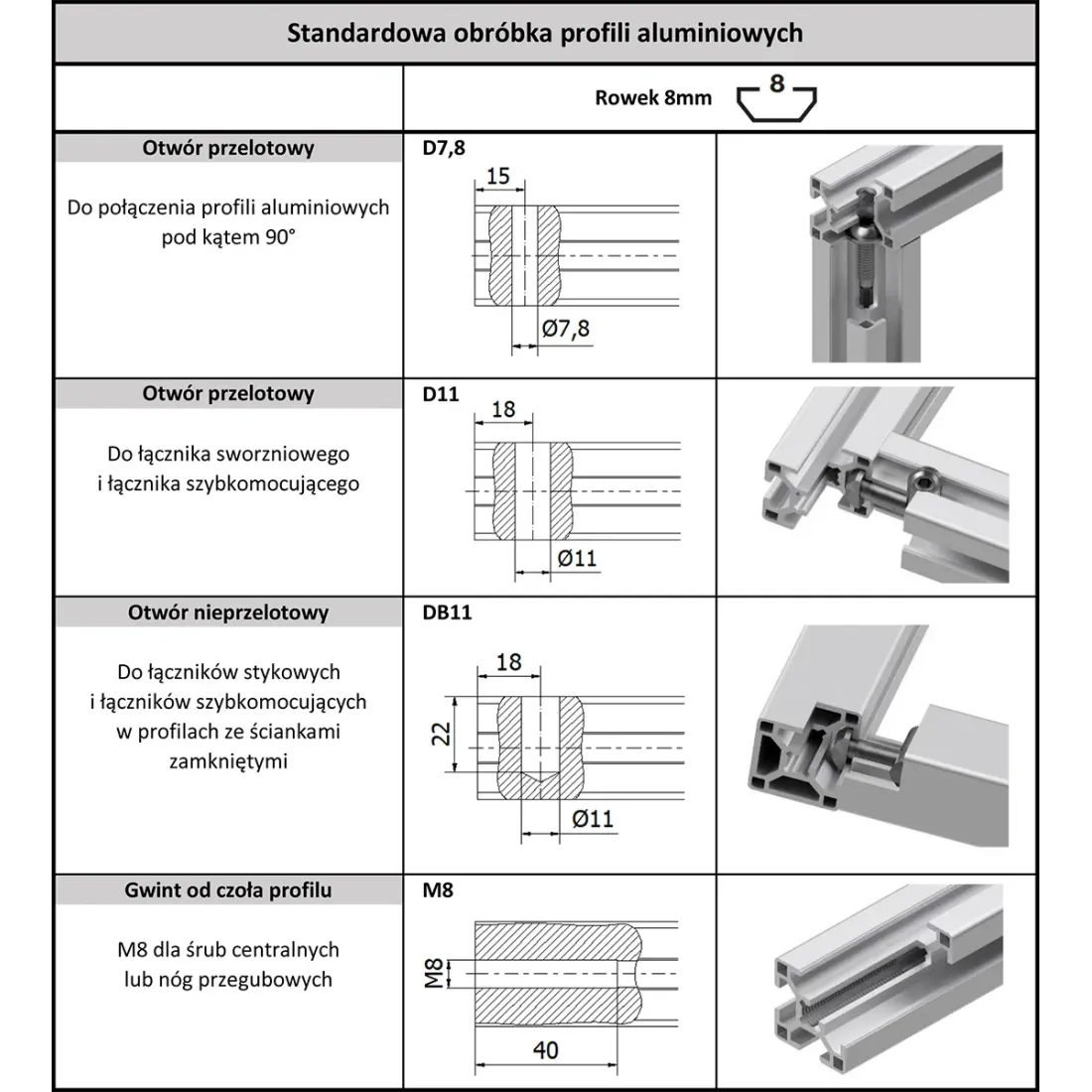 Standardowa obróbka profili aluminiowych

| | Rowek 8mm 8 | |
|---|---|---|
| **Otwór przelotowy** Do połączenia profili aluminiowych pod kątem 90° | **D7,8** 15 Ø7,8 | |
| **Otwór przelotowy** Do łącznika sworzniowego i łącznika szybkomocującego | **D11** 18 Ø11 | |
| **Otwór nieprzelotowy** Do łączników stykowych i łączników szybkomocujących w profilach ze ściankami zamkniętymi | **DB11** 18 22 Ø11 | |
| **Gwint od czoła profilu** M8 dla śrub centralnych lub nóg przegubowych | **M8** M8 40 | |