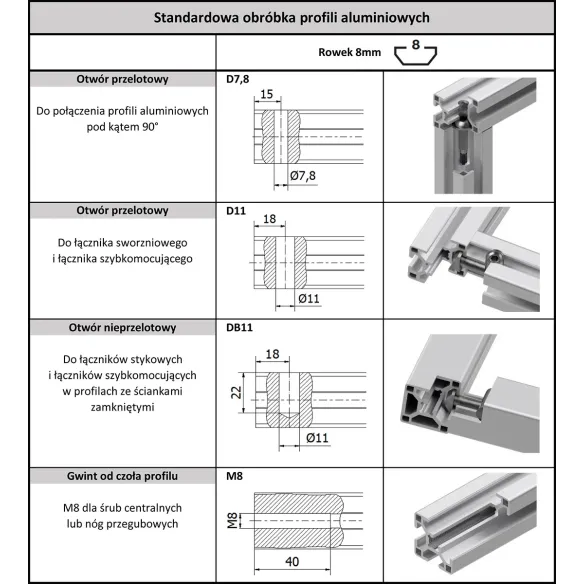 Standardowa obróbka profili aluminiowych

| | Rowek 8mm 8 | |
|---|---|---|
| **Otwór przelotowy** Do połączenia profili aluminiowych pod kątem 90° | **D7,8** 15 Ø7,8 | |
| **Otwór przelotowy** Do łącznika sworzniowego i łącznika szybkomocującego | **D11** 18 Ø11 | |
| **Otwór nieprzelotowy** Do łączników stykowych i łączników szybkomocujących w profilach ze ściankami zamkniętymi | **DB11** 18 22 Ø11 | |
| **Gwint od czoła profilu** M8 dla śrub centralnych lub nóg przegubowych | **M8** M8 40 | |