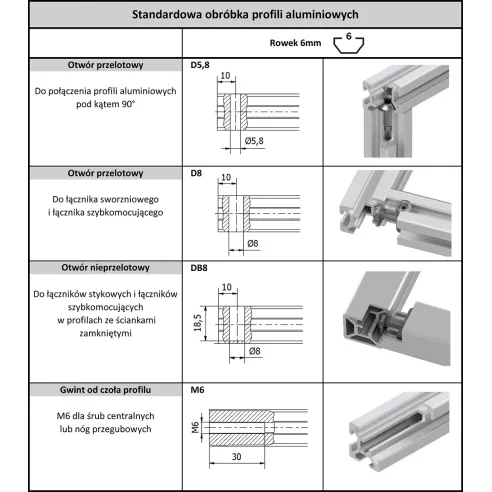 Standardowa obróbka profili aluminiowych

Rowek 6mm 6

Otwór przelotowy

Do połączenia profili aluminiowych pod kątem 90°

D5,8

10

Ø5,8

Otwór przelotowy

Do łącznika sworzniowego i łącznika szybkomocującego

D8

10

Ø8

Otwór nieprzelotowy

Do łączników stykowych i łączników szybkomocujących w profilach ze ściankami zamkniętymi

DB8

10

18,5

Ø8

Gwint od czoła profilu

M6 dla śrub centralnych lub nóg przegubowych

M6

M6

30