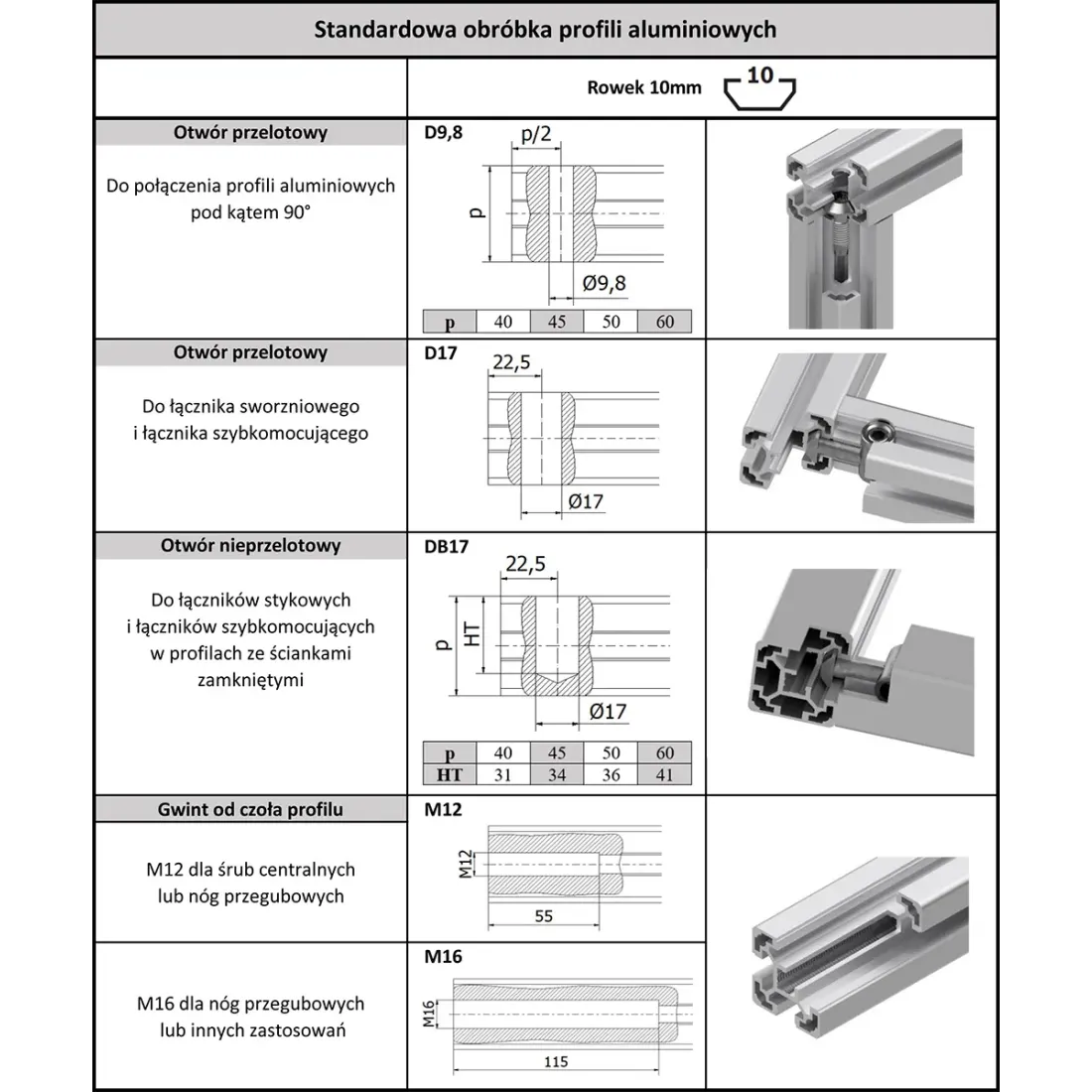 Standardowa obróbka profili aluminiowych

Rowek 10mm 10

Otwór przelotowy

Do połączenia profili aluminiowych pod kątem 90°

D9,8

p/2

p

Ø9,8

| p | 40 | 45 | 50 | 60 |
|---|---|---|---|---|

Otwór przelotowy

Do łącznika sworzniowego i łącznika szybkomocującego

D17

22,5

Ø17

Otwór nieprzelotowy

Do łączników stykowych i łączników szybkomocujących w profilach ze ściankami zamkniętymi

DB17

22,5

p

HT

Ø17

| p | 40 | 45 | 50 | 60 |
|---|---|---|---|---|
| HT | 31 | 34 | 36 | 41 |

Gwint od czoła profilu

M12 dla śrub centralnych lub nóg przegubowych

M12

M12

55

M16 dla nóg przegubowych lub innych zastosowań

M16

M16

115