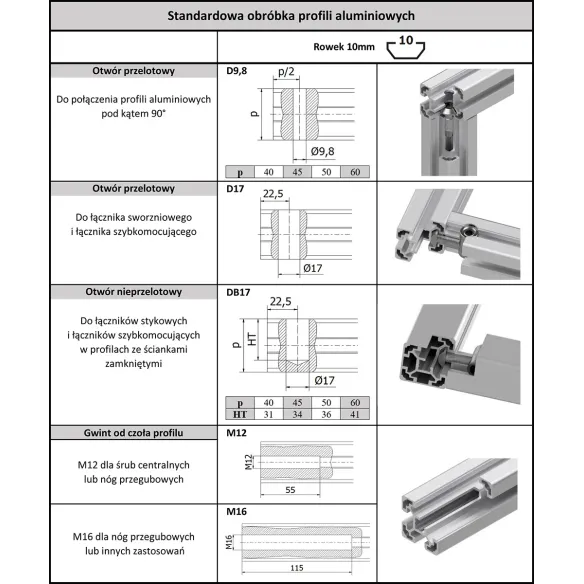 Standardowa obróbka profili aluminiowych

Rowek 10mm 10

Otwór przelotowy

Do połączenia profili aluminiowych pod kątem 90°

D9,8

p/2

p

Ø9,8

| p | 40 | 45 | 50 | 60 |
|---|---|---|---|---|

Otwór przelotowy

Do łącznika sworzniowego i łącznika szybkomocującego

D17

22,5

Ø17

Otwór nieprzelotowy

Do łączników stykowych i łączników szybkomocujących w profilach ze ściankami zamkniętymi

DB17

22,5

p

HT

Ø17

| p | 40 | 45 | 50 | 60 |
|---|---|---|---|---|
| HT | 31 | 34 | 36 | 41 |

Gwint od czoła profilu

M12 dla śrub centralnych lub nóg przegubowych

M12

M12

55

M16 dla nóg przegubowych lub innych zastosowań

M16

M16

115