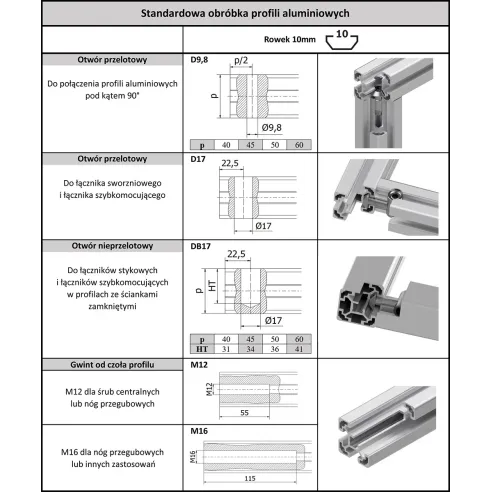 Standardowa obróbka profili aluminiowych

Rowek 10mm 10

Otwór przelotowy

Do połączenia profili aluminiowych pod kątem 90°

D9,8

p/2

p

Ø9,8

| p | 40 | 45 | 50 | 60 |
|---|---|---|---|---|

Otwór przelotowy

Do łącznika sworzniowego i łącznika szybkomocującego

D17

22,5

Ø17

Otwór nieprzelotowy

Do łączników stykowych i łączników szybkomocujących w profilach ze ściankami zamkniętymi

DB17

22,5

p

HT

Ø17

| p | 40 | 45 | 50 | 60 |
|---|---|---|---|---|
| HT | 31 | 34 | 36 | 41 |

Gwint od czoła profilu

M12 dla śrub centralnych lub nóg przegubowych

M12

M12

55

M16 dla nóg przegubowych lub innych zastosowań

M16

M16

115