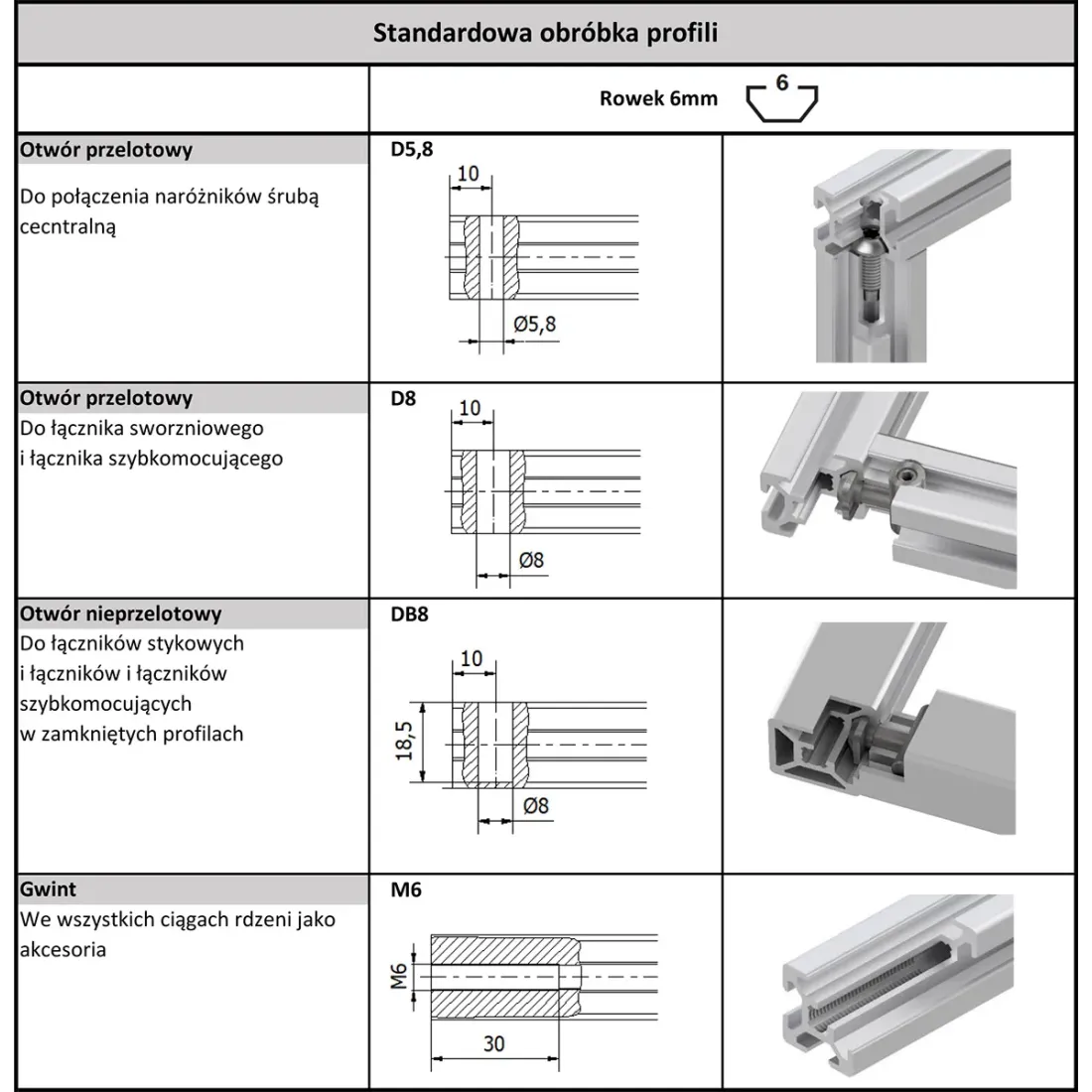 Standardowa obróbka profili

| | Rowek 6mm 6 | |
|---|---|---|
| **Otwór przelotowy** Do połączenia narożników śrubą cecntralną | **D5,8** 10 Ø5,8 | |
| **Otwór przelotowy** Do łącznika sworzniowego i łącznika szybkomocującego | **D8** 10 Ø8 | |
| **Otwór nieprzelotowy** Do łączników stykowych i łączników i łączników szybkomocujących w zamkniętych profilach | **DB8** 10 18,5 Ø8 | |
| **Gwint** We wszystkich ciągach rdzeni jako akcesoria | **M6** M6 30 | |