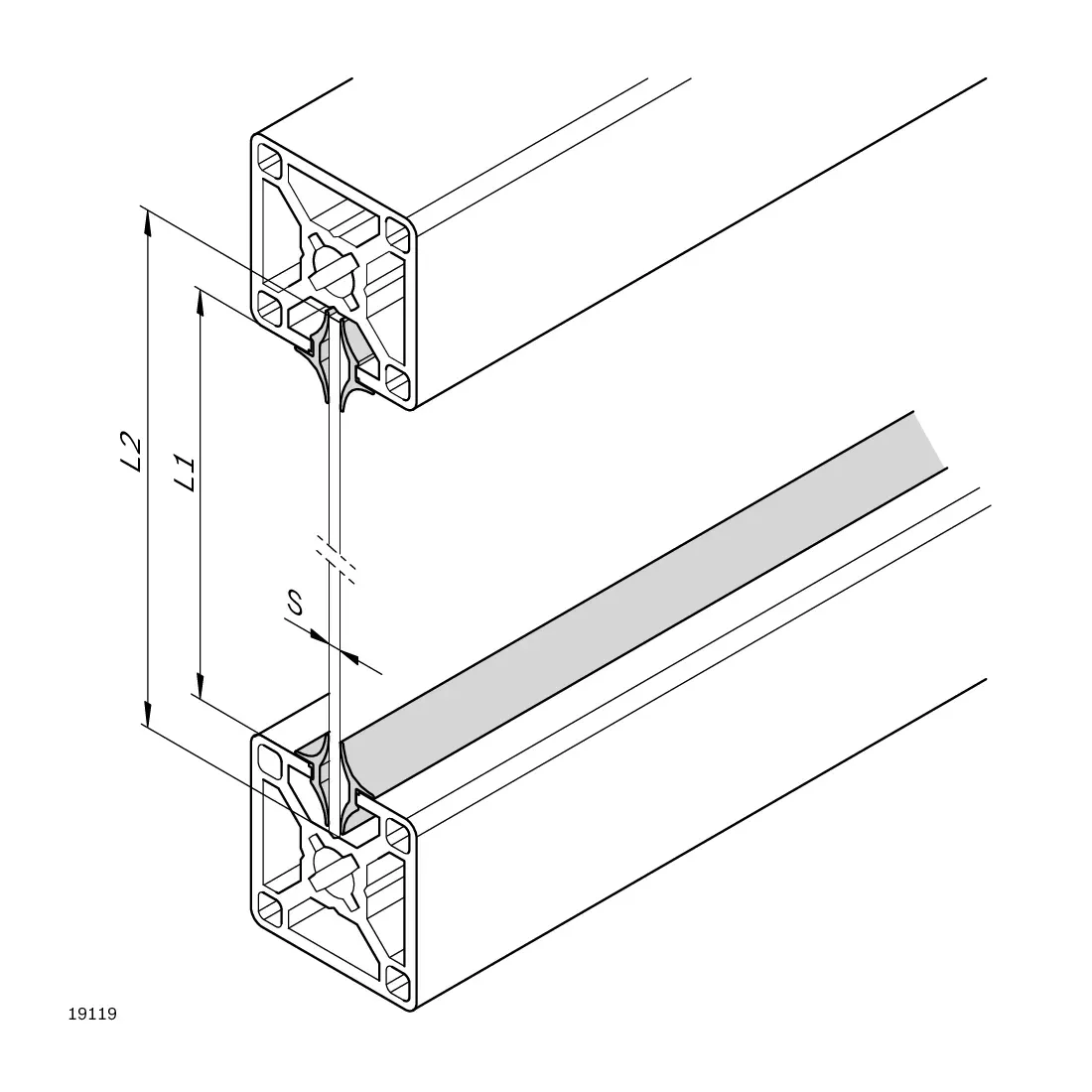 L2
L1
S
19119