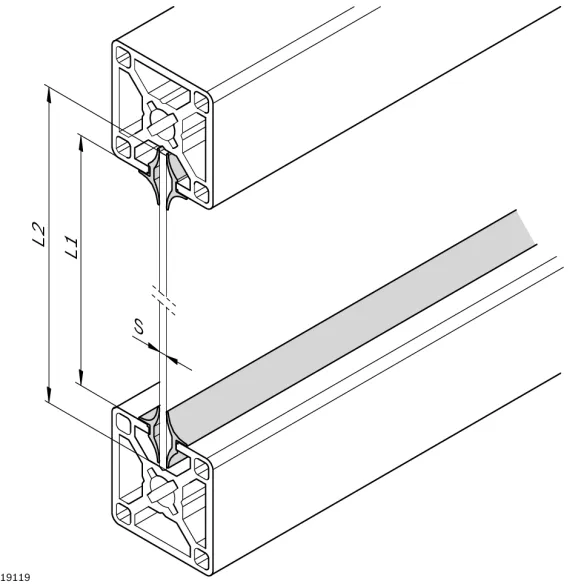 L2
L1
S
19119