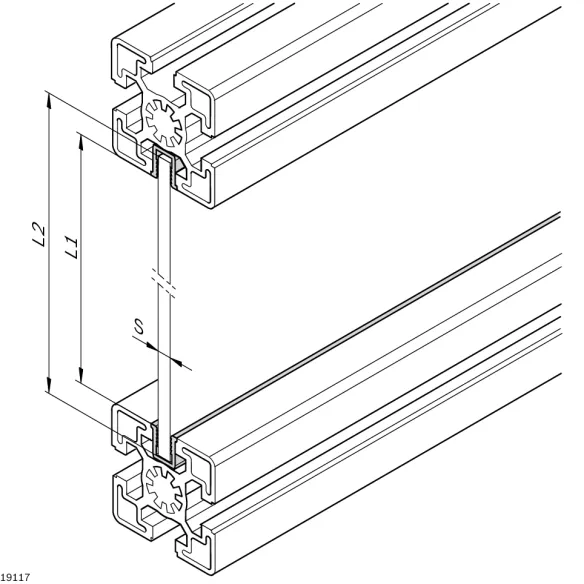 L2
L1
S
19117