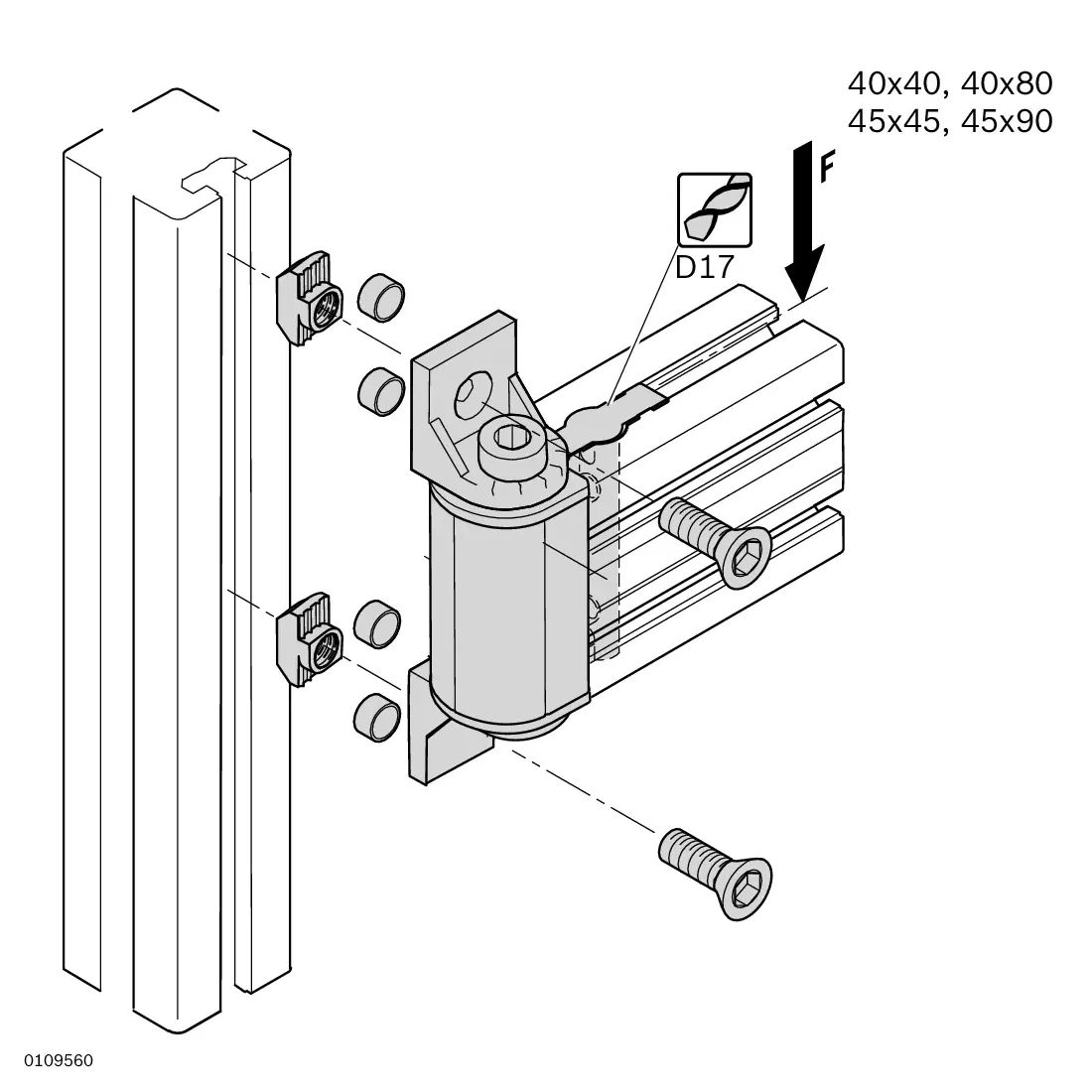 40x40, 40x80
45x45, 45x90

F

D17

0109560