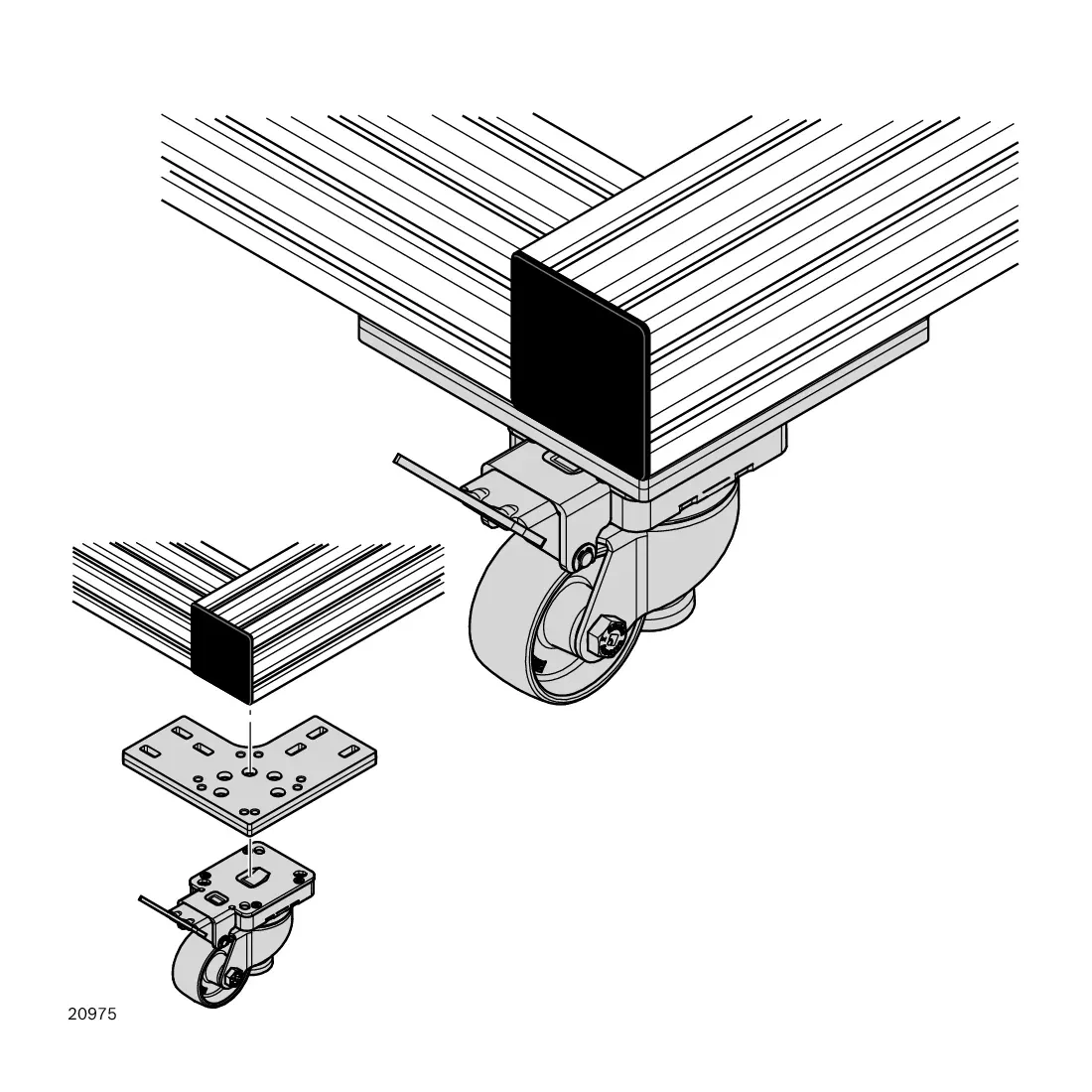 20975