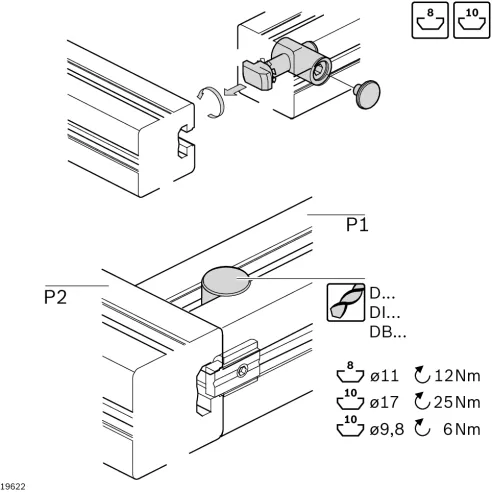 8
10
P1
P2
D...
DI...
DB...
8 ø11 12Nm
10 ø17 25Nm
10 ø9,8 6Nm
19622