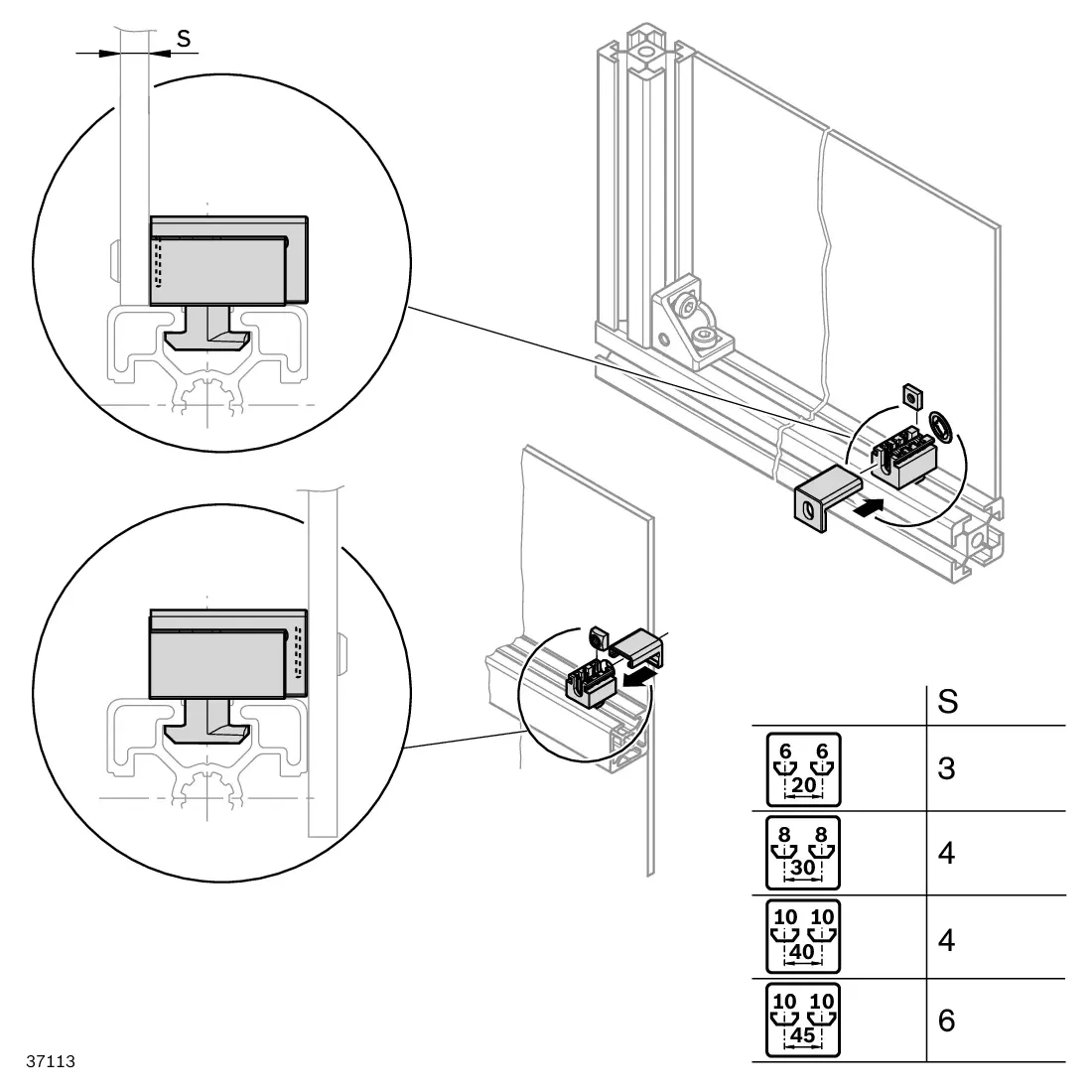 S

| | S |
|---|---|
| 6 6 20 | 3 |
| 8 8 30 | 4 |
| 10 10 40 | 4 |
| 10 10 45 | 6 |

37113