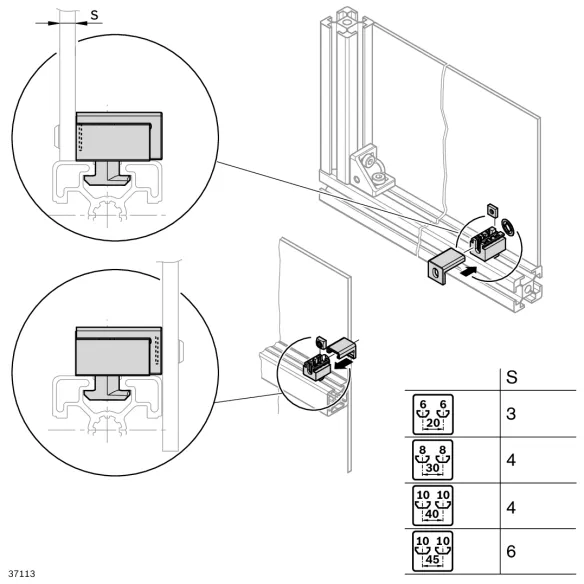 S

|  | S |
|---|---|
| 6 6 20 | 3 |
| 8 8 30 | 4 |
| 10 10 40 | 4 |
| 10 10 45 | 6 |

37113