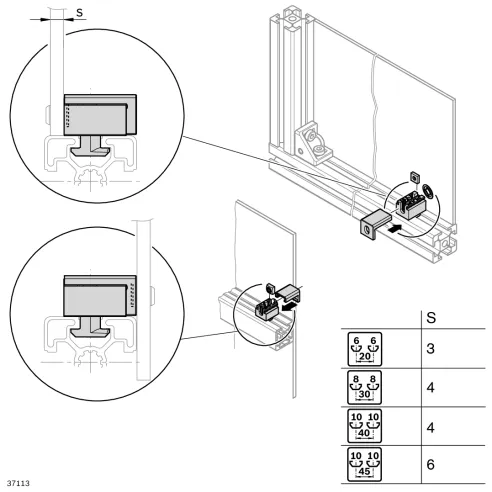 S

|  | S |
|---|---|
| 6 6 20 | 3 |
| 8 8 30 | 4 |
| 10 10 40 | 4 |
| 10 10 45 | 6 |

37113