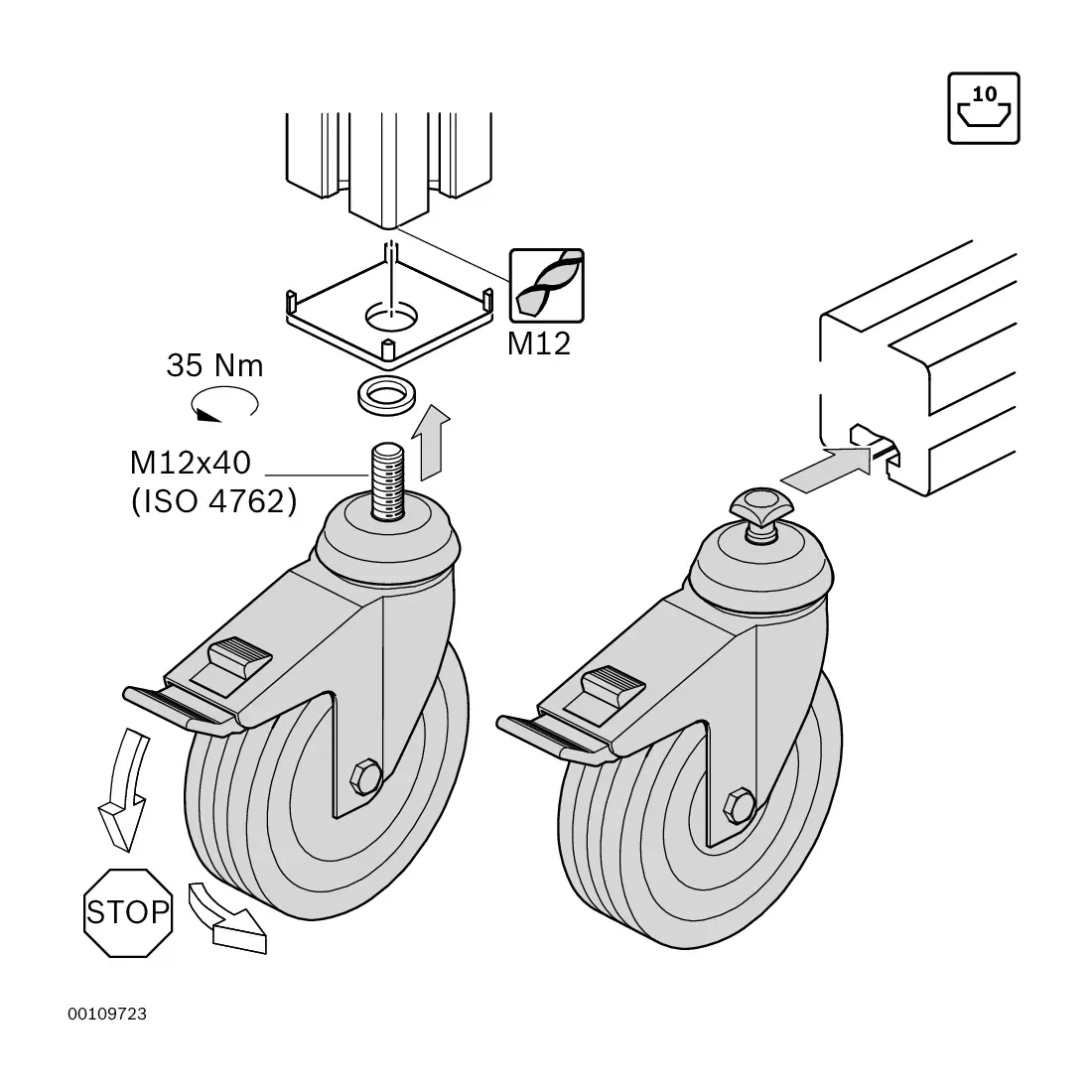 10

M12

35 Nm

M12x40
(ISO 4762)

STOP

00109723