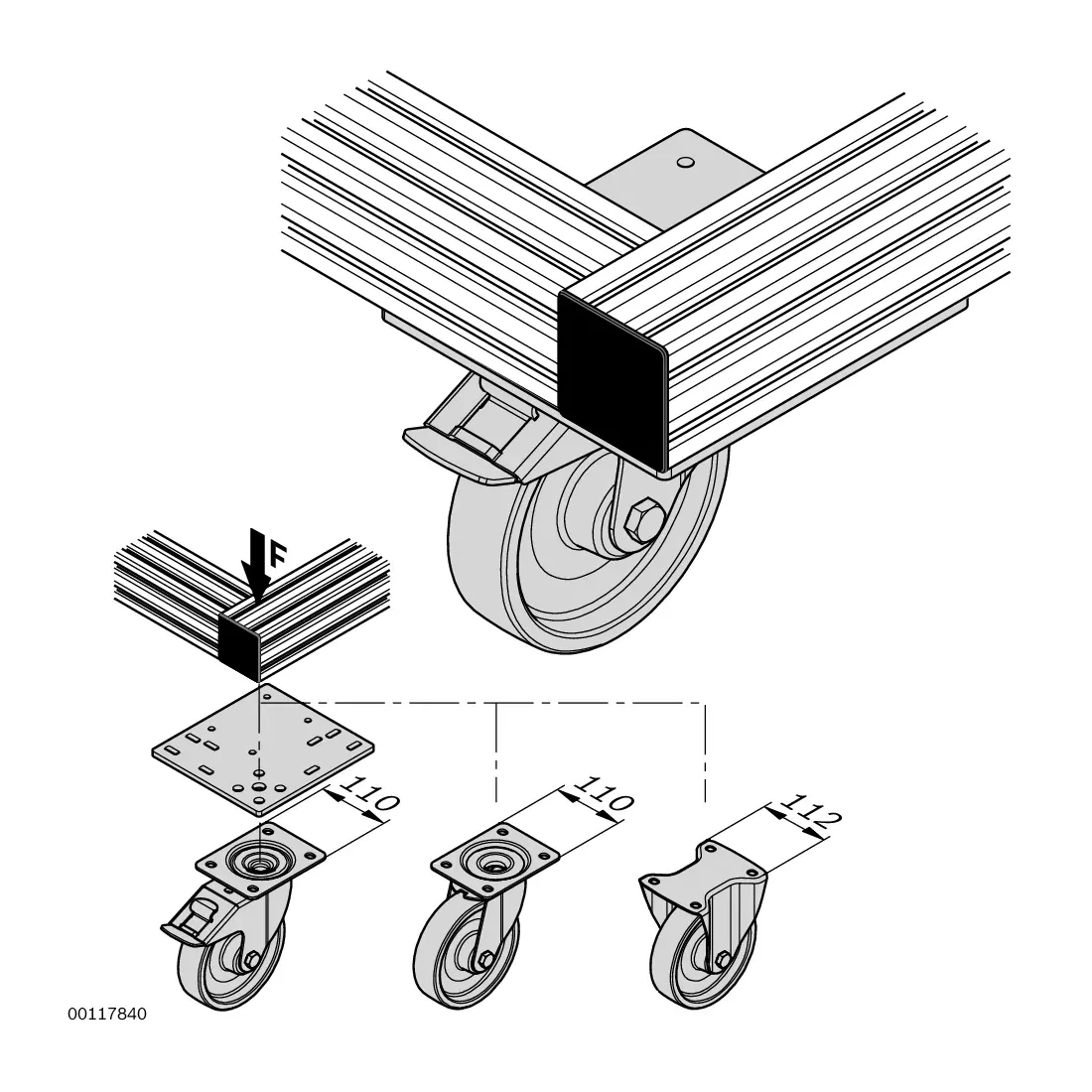 F

110

110

112

00117840