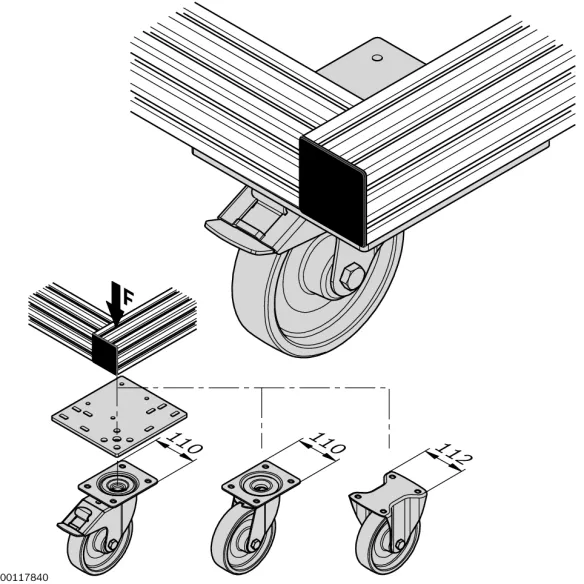 F
110
110
112
00117840