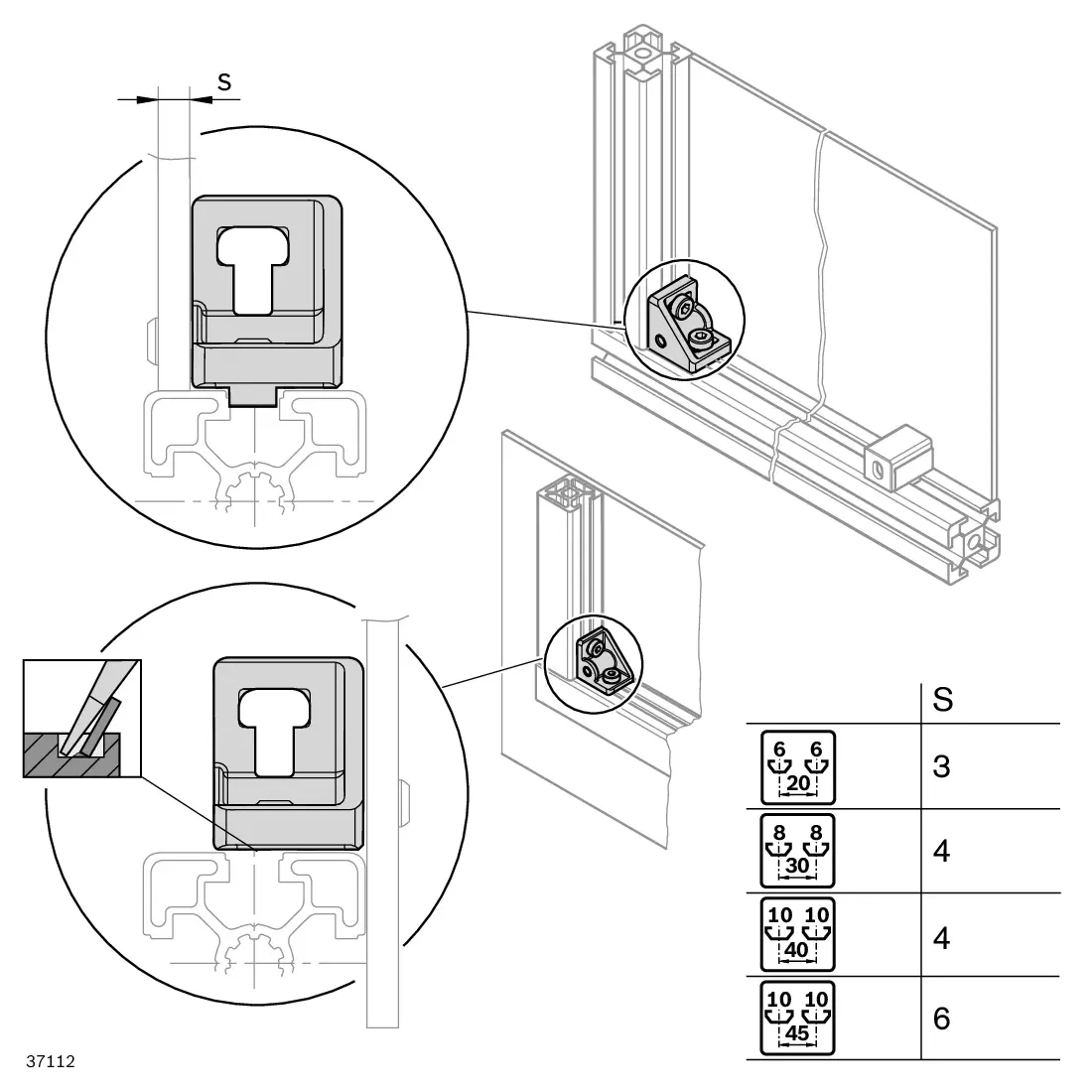 S

| | S |
|---|---|
| 6 6 20 | 3 |
| 8 8 30 | 4 |
| 10 10 40 | 4 |
| 10 10 45 | 6 |

37112